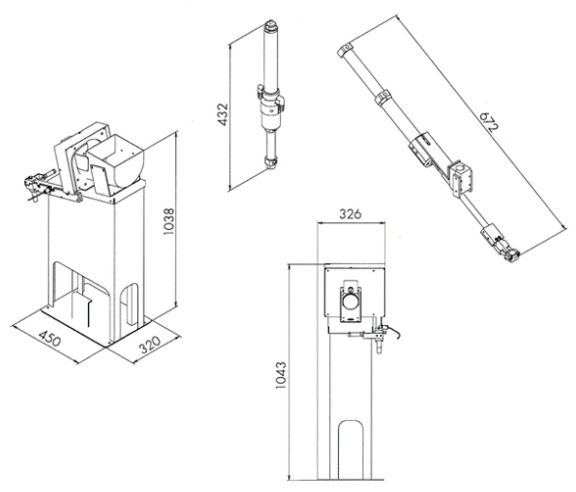 432
672
1038
326
450
320
1043