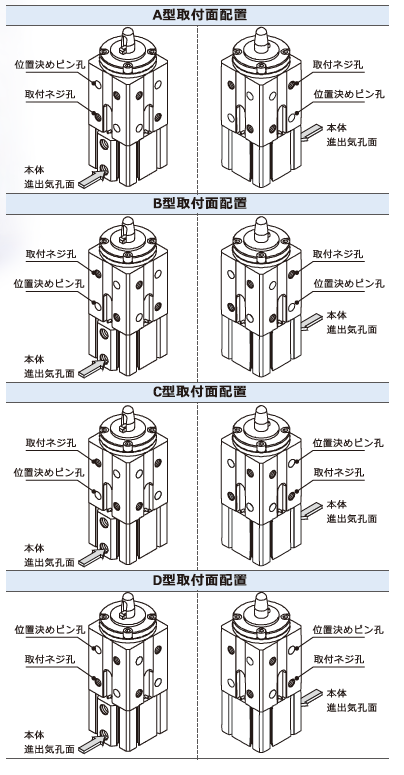 A型取付面配置

位置決めピン孔

取付ネジ孔

本体
進出気孔面

取付ネジ孔

位置決めピン孔

本体
進出気孔面

B型取付面配置

取付ネジ孔

位置決めピン孔

本体
進出気孔面

取付ネジ孔

位置決めピン孔

本体
進出気孔面

C型取付面配置

取付ネジ孔

位置決めピン孔

本体
進出気孔面

位置決めピン孔

取付ネジ孔

本体
進出気孔面

D型取付面配置

位置決めピン孔

取付ネジ孔

本体
進出気孔面

位置決めピン孔

取付ネジ孔

本体
進出気孔面